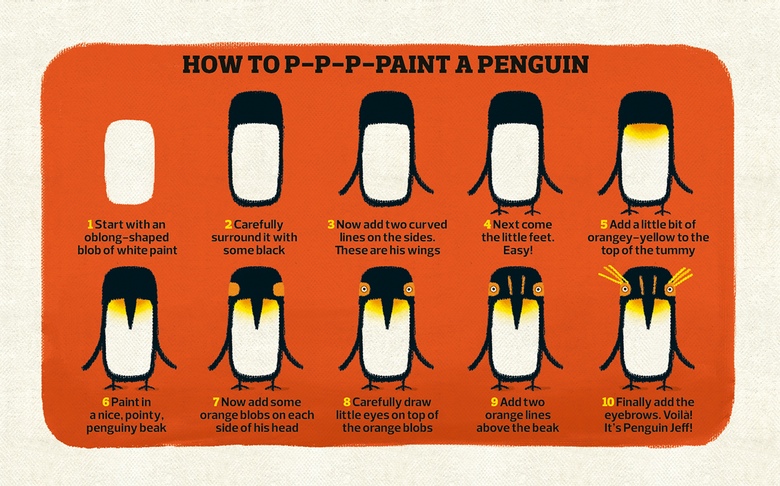 HOW TO P-P-P-PAINT A PENGUIN

1 Start with an oblong-shaped blob of white paint

2 Carefully surround it with some black

3 Now add two curved lines on the sides. These are his wings

4 Next come the little feet. Easy!

5 Add a little bit of orangey-yellow to the top of the tummy

6 Paint in a nice, pointy, penguiny beak

7 Now add some orange blobs on each side of his head

8 Carefully draw little eyes on top of the orange blobs

9 Add two orange lines above the beak

10 Finally add the eyebrows. Voilà! It's Penguin Jeff!