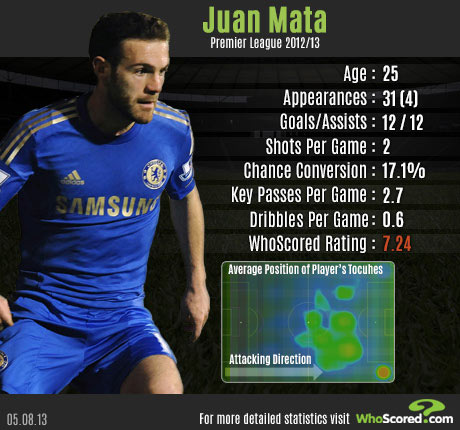 Juan Mata
Premier League 2012/13

Age : 25
Appearances : 31 (4)
Goals/Assists : 12 / 12
Shots Per Game : 2
Chance Conversion : 17.1%
Key Passes Per Game : 2.7
Dribbles Per Game : 0.6
WhoScored Rating : 7.24

adidas
SAMSUNG

Average Position of Player's Tocuhes
Attacking Direction

05.08.13
For more detailed statistics visit WhoScored.com