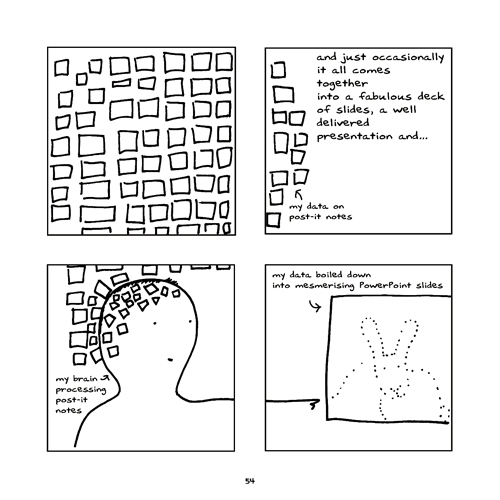 and just occasionally it all comes together into a fabulous deck of slides, a well delivered presentation and...

my data on post-it notes

my brain processing post-it notes

my data boiled down into mesmerising PowerPoint slides

54